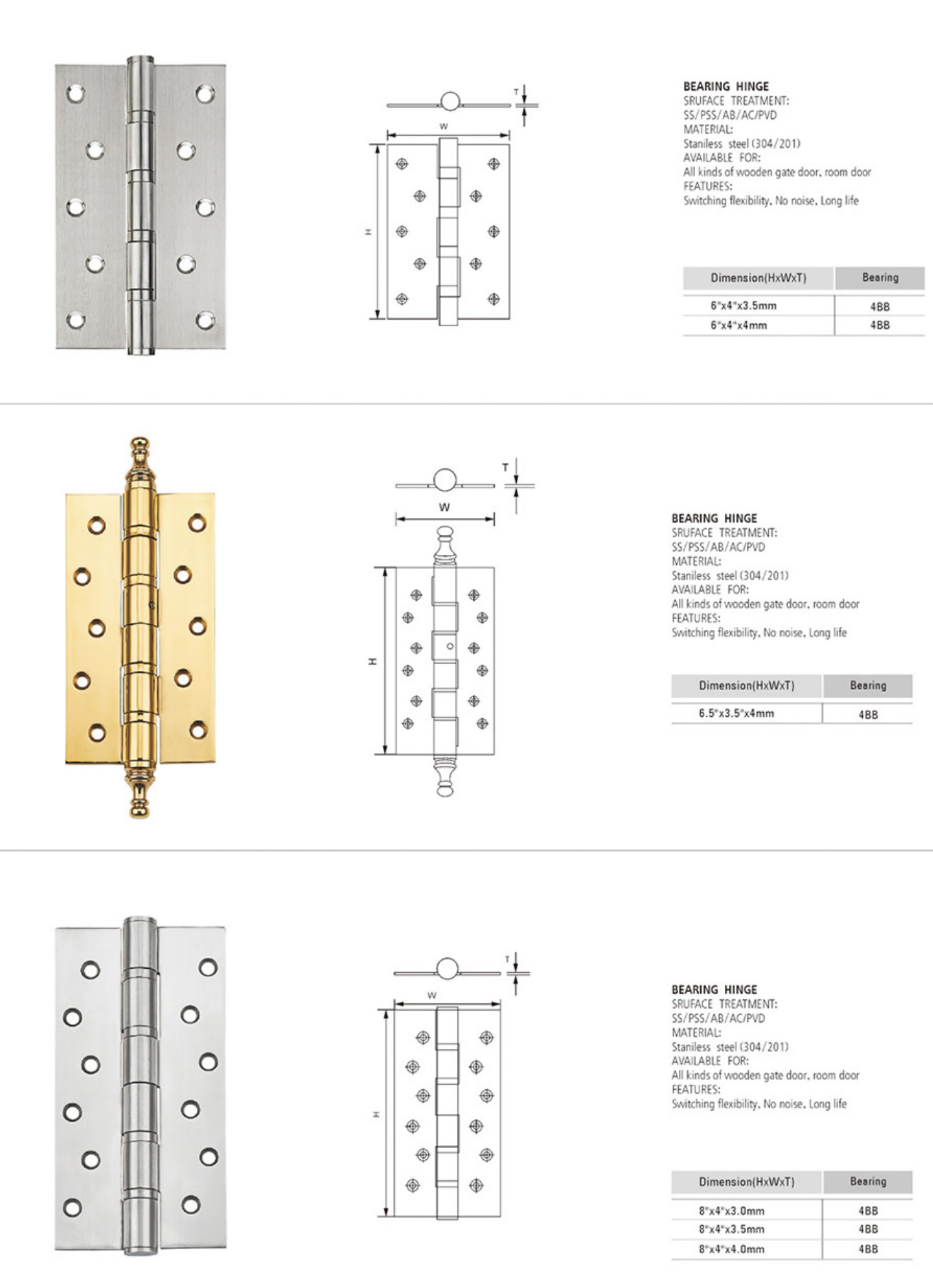 T

W

H

BEARING HINGE
SRUFACE TREATMENT:
SS/PSS/AB/AC/PVD
MATERIAL:
Staniless steel (304/201)
AVAILABLE FOR:
All kinds of wooden gate door, room door
FEATURES:
Switching flexibility, No noise, Long life

| Dimension(HxWxT) | Bearing |
|---|---|
| 6"x4"x3.5mm | 4BB |
| 6"x4"x4mm | 4BB |

T

W

H

BEARING HINGE
SRUFACE TREATMENT:
SS/PSS/AB/AC/PVD
MATERIAL:
Staniless steel (304/201)
AVAILABLE FOR:
All kinds of wooden gate door, room door
FEATURES:
Switching flexibility, No noise, Long life

| Dimension(HxWxT) | Bearing |
|---|---|
| 6.5"x3.5"x4mm | 4BB |

T

W

H

BEARING HINGE
SRUFACE TREATMENT:
SS/PSS/AB/AC/PVD
MATERIAL:
Staniless steel (304/201)
AVAILABLE FOR:
All kinds of wooden gate door, room door
FEATURES:
Switching flexibility, No noise, Long life

| Dimension(HxWxT) | Bearing |
|---|---|
| 8"x4"x3.0mm | 4BB |
| 8"x4"x3.5mm | 4BB |
| 8"x4"x4.0mm | 4BB |